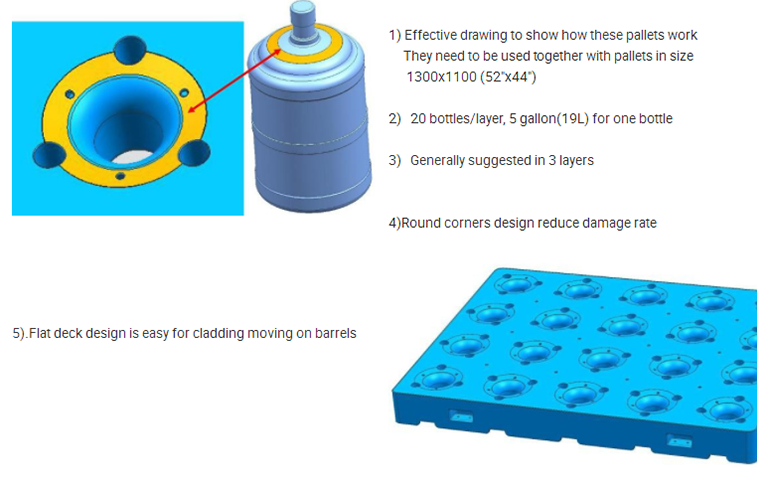 1) Effective drawing to show how these pallets work
They need to be used together with pallets in size
1300x1100 (52"x44")

2) 20 bottles/layer, 5 gallon(19L) for one bottle

3) Generally suggested in 3 layers

4)Round corners design reduce damage rate

5).Flat deck design is easy for cladding moving on barrels